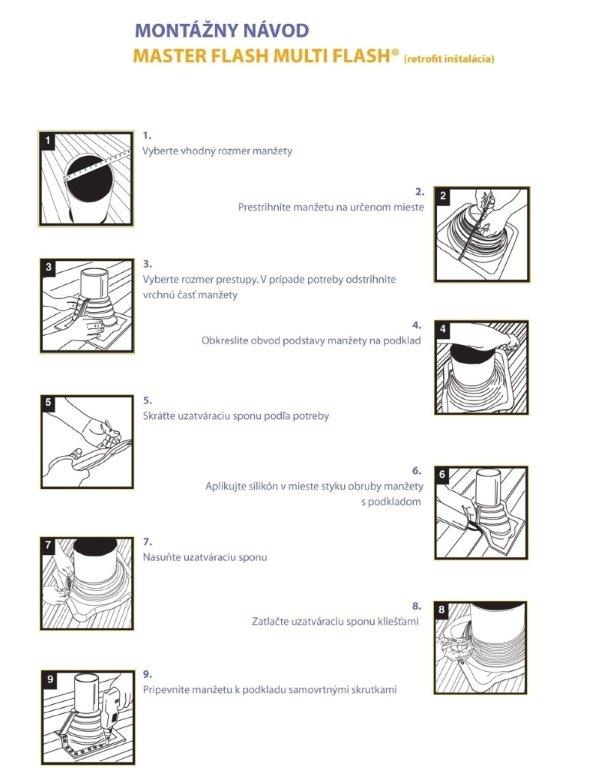 MONTÁŽNY NÁVOD
MASTER FLASH MULTI FLASH® (retrofit inštalácia)

1
1.
Vyberte vhodný rozmer manžety

2.
Prestrihnite manžetu na určenom mieste
2

3
3.
Vyberte rozmer prestupy. V prípade potreby odstrihnite vrchnú časť manžety

4.
Obkreslite obvod podstavy manžety na podklad
4

5
5.
Skráťte uzatváraciu sponu podľa potreby

6.
Aplikujte silikón v mieste styku obruby manžety s podkladom
6

7
7.
Nasuňte uzatváraciu sponu

8.
Zatlačte uzatváraciu sponu kliešťami
8

9
9.
Pripevnite manžetu k podkladu samovrtnými skrutkami